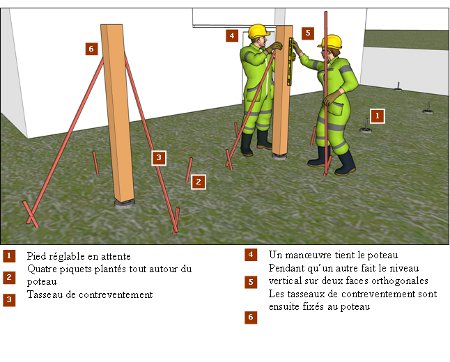 6

4

5

1

3

2

1 Pied réglable en attente

2 Quatre piquets plantés tout autour du poteau

3 Tasseau de contreventement

4 Un manœuvre tient le poteau

5 Pendant qu'un autre fait le niveau vertical sur deux faces orthogonales

6 Les tasseaux de contreventement sont ensuite fixés au poteau