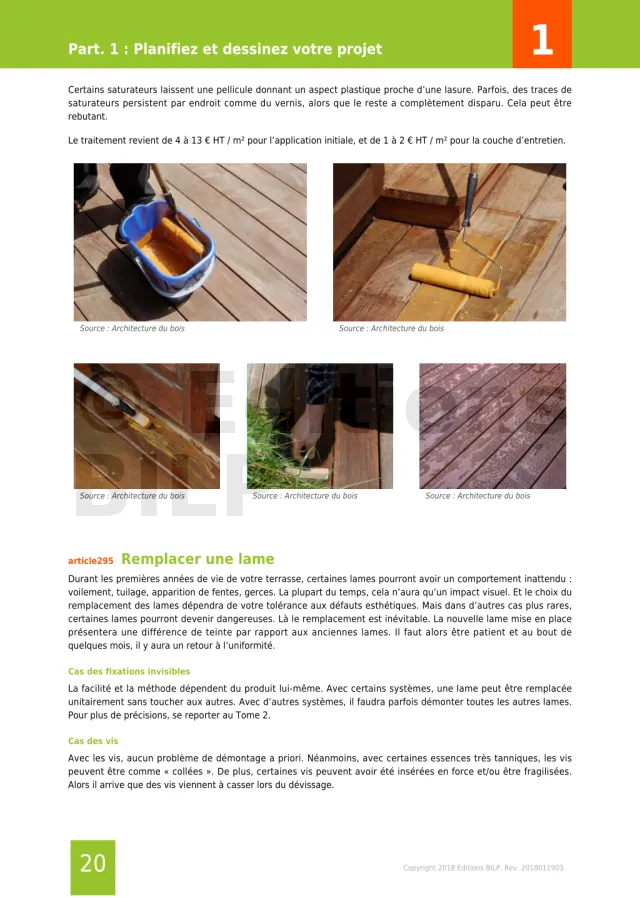 Part. 1 : Planifiez et dessinez votre projet

1

Certains saturateurs laissent une pellicule donnant un aspect plastique proche d'une lasure. Parfois, des traces de saturateurs persistent par endroit comme du vernis, alors que le reste a complètement disparu. Cela peut être rebutant.

Le traitement revient de 4 à 13 € HT / m² pour l'application initiale, et de 1 à 2 € HT / m² pour la couche d'entretien.

Source : Architecture du bois

Source : Architecture du bois

© Editions BILP

Source : Architecture du bois

Source : Architecture du bois

Source : Architecture du bois

article295 Remplacer une lame

Durant les premières années de vie de votre terrasse, certaines lames pourront avoir un comportement inattendu : voilement, tuilage, apparition de fentes, gerces. La plupart du temps, cela n'aura qu'un impact visuel. Et le choix du remplacement des lames dépendra de votre tolérance aux défauts esthétiques. Mais dans d'autres cas plus rares, certaines lames pourront devenir dangereuses. Là le remplacement est inévitable. La nouvelle lame mise en place présentera une différence de teinte par rapport aux anciennes lames. Il faut alors être patient et au bout de quelques mois, il y aura un retour à l'uniformité.

Cas des fixations invisibles

La facilité et la méthode dépendent du produit lui-même. Avec certains systèmes, une lame peut être remplacée unitairement sans toucher aux autres. Avec d'autres systèmes, il faudra parfois démonter toutes les autres lames. Pour plus de précisions, se reporter au Tome 2.

Cas des vis

Avec les vis, aucun problème de démontage a priori. Néanmoins, avec certaines essences très tanniques, les vis peuvent être comme « collées ». De plus, certaines vis peuvent avoir été insérées en force et/ou être fragilisées. Alors il arrive que des vis viennent à casser lors du dévissage.

20

Copyright 2018 Editions BILP. Rev. 2018011903